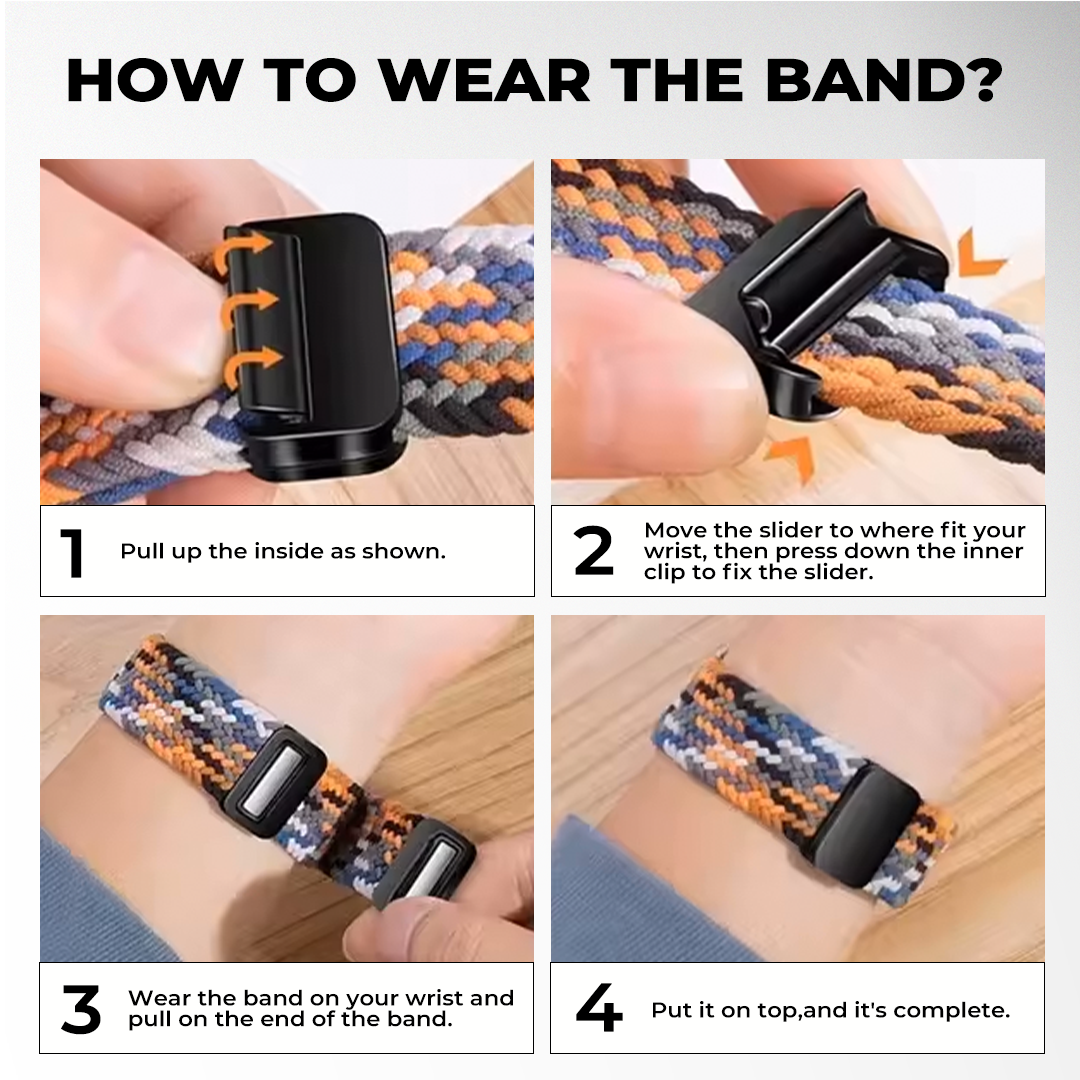 HOW TO WEAR THE BAND?

1 Pull up the inside as shown.

2 Move the slider to where fit your wrist, then press down the inner clip to fix the slider.

3 Wear the band on your wrist and pull on the end of the band.

4 Put it on top,and it's complete.